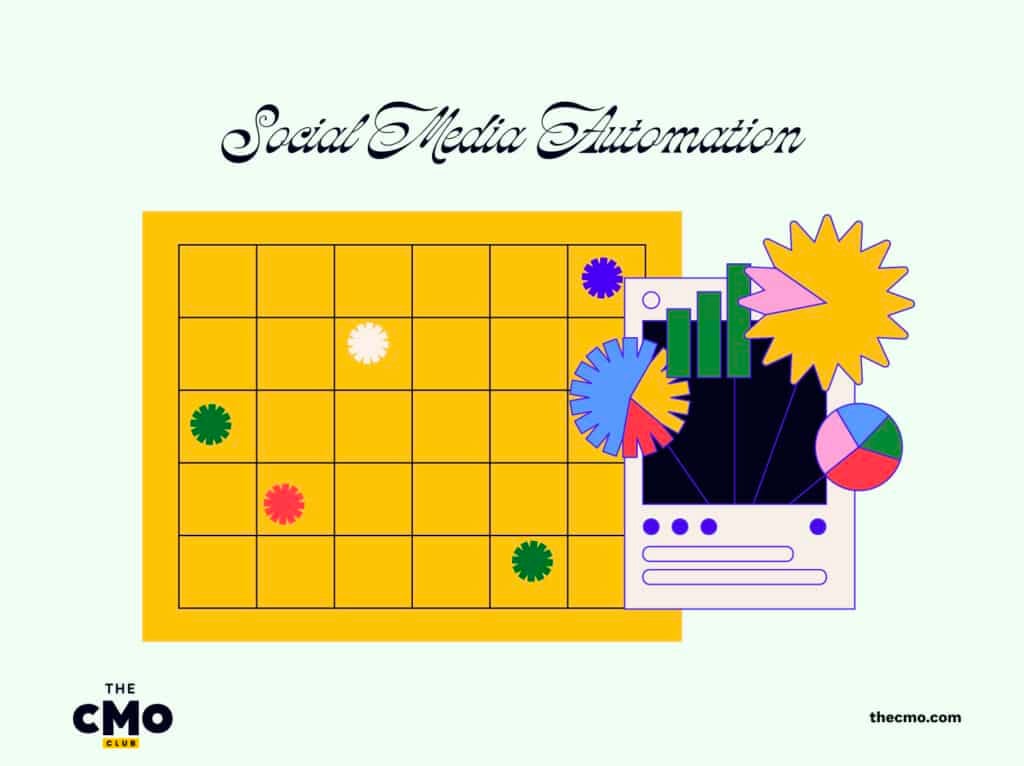 Social Media Automation

THE
CMO
CLUB

thecmo.com